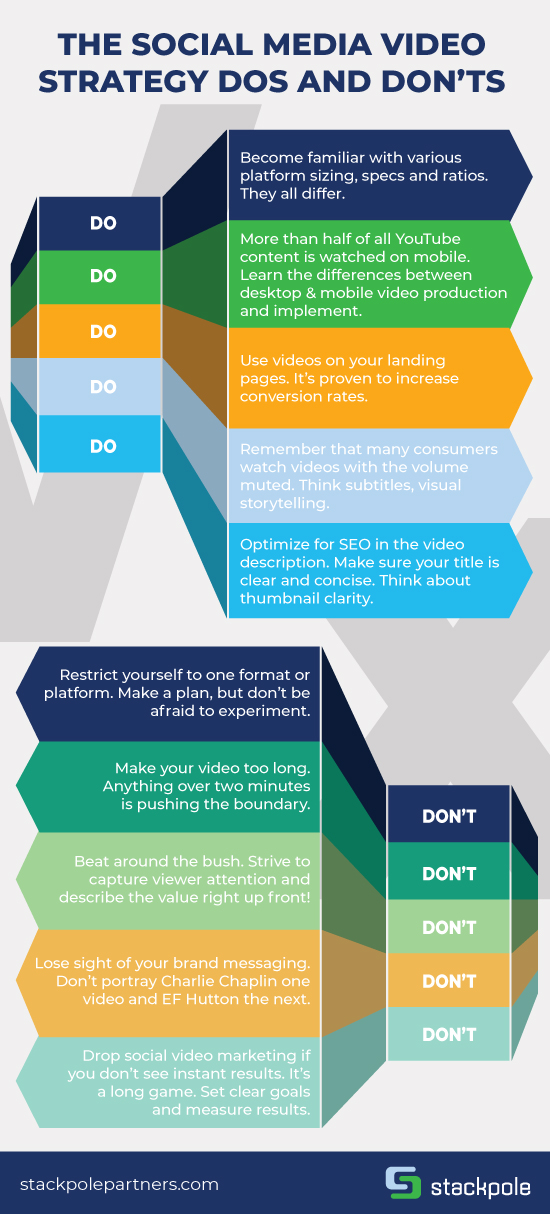 THE SOCIAL MEDIA VIDEO STRATEGY DOS AND DON'TS

DO

DO

DO

DO

DO

Become familiar with various platform sizing, specs and ratios. They all differ.

More than half of all YouTube content is watched on mobile. Learn the differences between desktop & mobile video production and implement.

Use videos on your landing pages. It's proven to increase conversion rates.

Remember that many consumers watch videos with the volume muted. Think subtitles, visual storytelling.

Optimize for SEO in the video description. Make sure your title is clear and concise. Think about thumbnail clarity.

Restrict yourself to one format or platform. Make a plan, but don't be afraid to experiment.

Make your video too long. Anything over two minutes is pushing the boundary.

Beat around the bush. Strive to capture viewer attention and describe the value right up front!

Lose sight of your brand messaging. Don't portray Charlie Chaplin one video and EF Hutton the next.

Drop social video marketing if you don't see instant results. It's a long game. Set clear goals and measure results.

DON'T

DON'T

DON'T

DON'T

DON'T

stackpolepartners.com

stackpole